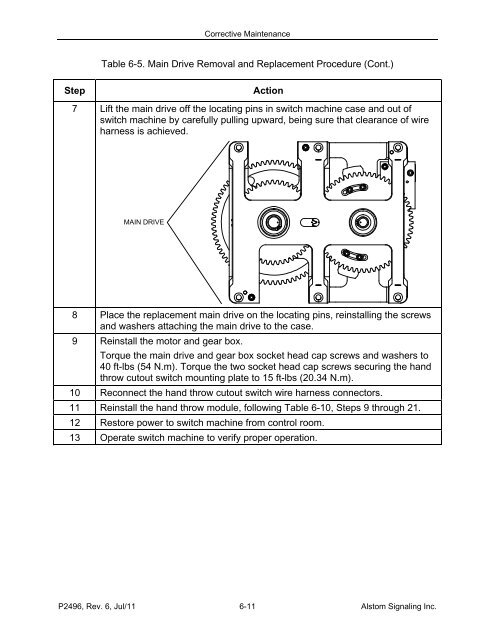 Corrective Maintenance

Table 6-5. Main Drive Removal and Replacement Procedure (Cont.)

| Step | Action |
|---|---|
| 7 | Lift the main drive off the locating pins in switch machine case and out of switch machine by carefully pulling upward, being sure that clearance of wire harness is achieved. MAIN DRIVE |
| 8 | Place the replacement main drive on the locating pins, reinstalling the screws and washers attaching the main drive to the case. |
| 9 | Reinstall the motor and gear box. Torque the main drive and gear box socket head cap screws and washers to 40 ft-lbs (54 N.m). Torque the two socket head cap screws securing the hand throw cutout switch mounting plate to 15 ft-lbs (20.34 N.m). |
| 10 | Reconnect the hand throw cutout switch wire harness connectors. |
| 11 | Reinstall the hand throw module, following Table 6-10, Steps 9 through 21. |
| 12 | Restore power to switch machine from control room. |
| 13 | Operate switch machine to verify proper operation. |

P2496, Rev. 6, Jul/11 6-11 Alstom Signaling Inc.