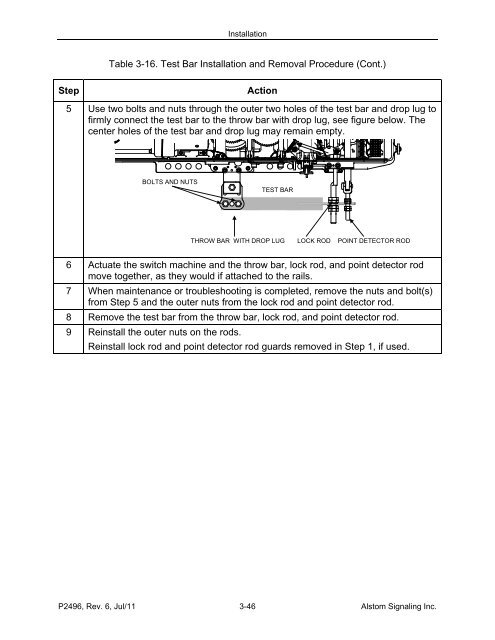 Installation

Table 3-16. Test Bar Installation and Removal Procedure (Cont.)

| Step | Action |
|---|---|
| 5 | Use two bolts and nuts through the outer two holes of the test bar and drop lug to firmly connect the test bar to the throw bar with drop lug, see figure below. The center holes of the test bar and drop lug may remain empty. BOLTS AND NUTS TEST BAR THROW BAR WITH DROP LUG LOCK ROD POINT DETECTOR ROD |
| 6 | Actuate the switch machine and the throw bar, lock rod, and point detector rod move together, as they would if attached to the rails. |
| 7 | When maintenance or troubleshooting is completed, remove the nuts and bolt(s) from Step 5 and the outer nuts from the lock rod and point detector rod. |
| 8 | Remove the test bar from the throw bar, lock rod, and point detector rod. |
| 9 | Reinstall the outer nuts on the rods. Reinstall lock rod and point detector rod guards removed in Step 1, if used. |

P2496, Rev. 6, Jul/11 3-46 Alstom Signaling Inc.