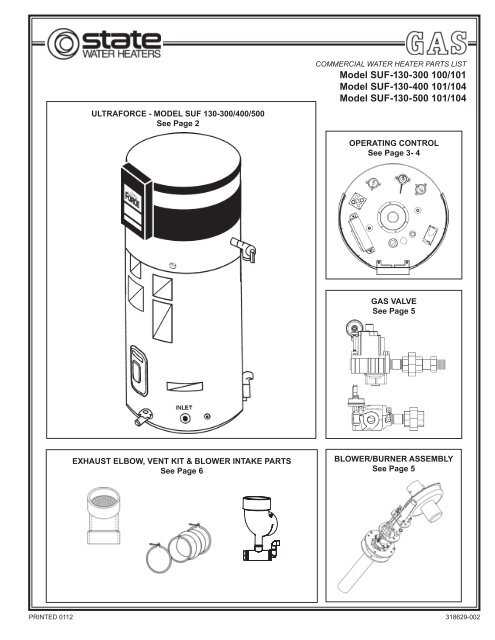 state
WATER HEATERS

GAS

COMMERCIAL WATER HEATER PARTS LIST
Model SUF-130-300 100/101
Model SUF-130-400 101/104
Model SUF-130-500 101/104

ULTRAFORCE - MODEL SUF 130-300/400/500
See Page 2

FORCE

INLET

OPERATING CONTROL
See Page 3- 4

GAS VALVE
See Page 5

EXHAUST ELBOW, VENT KIT & BLOWER INTAKE PARTS
See Page 6

BLOWER/BURNER ASSEMBLY
See Page 5

PRINTED 0112

318629-002