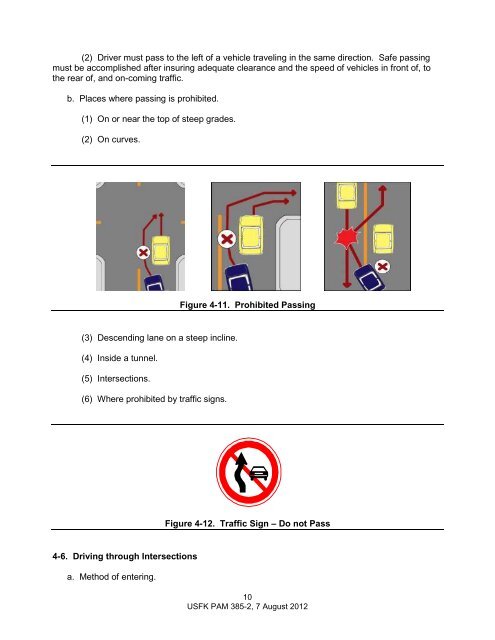 (2) Driver must pass to the left of a vehicle traveling in the same direction. Safe passing must be accomplished after insuring adequate clearance and the speed of vehicles in front of, to the rear of, and on-coming traffic.

b. Places where passing is prohibited.

(1) On or near the top of steep grades.

(2) On curves.

Figure 4-11. Prohibited Passing

(3) Descending lane on a steep incline.

(4) Inside a tunnel.

(5) Intersections.

(6) Where prohibited by traffic signs.

Figure 4-12. Traffic Sign – Do not Pass

4-6. Driving through Intersections

a. Method of entering.

10
USFK PAM 385-2, 7 August 2012