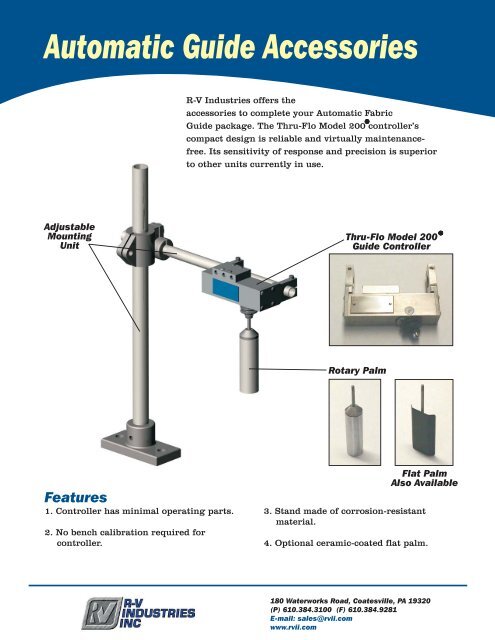 Automatic Guide Accessories

R-V Industries offers the accessories to complete your Automatic Fabric Guide package. The Thru-Flo Model 200® controller's compact design is reliable and virtually maintenance-free. Its sensitivity of response and precision is superior to other units currently in use.

Adjustable Mounting Unit

Thru-Flo Model 200® Guide Controller

Rotary Palm

Flat Palm Also Available

Features

1. Controller has minimal operating parts.

2. No bench calibration required for controller.

3. Stand made of corrosion-resistant material.

4. Optional ceramic-coated flat palm.

RV R-V INDUSTRIES INC

180 Waterworks Road, Coatesville, PA 19320
(P) 610.384.3100 (F) 610.384.9281
E-mail: sales@rvii.com
www.rvii.com