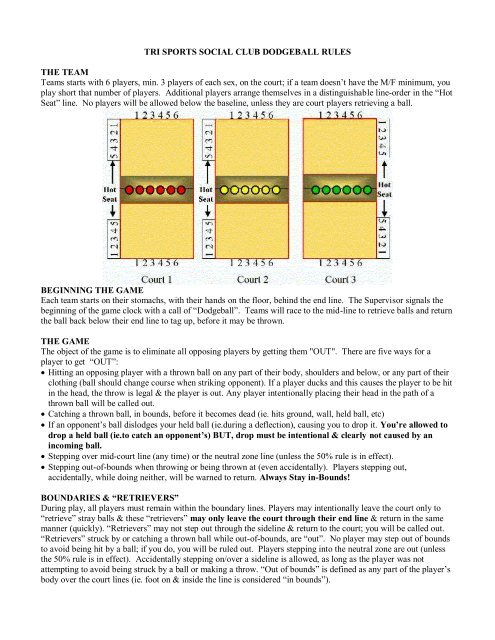 TRI SPORTS SOCIAL CLUB DODGEBALL RULES

THE TEAM
Teams starts with 6 players, min. 3 players of each sex, on the court; if a team doesn't have the M/F minimum, you play short that number of players. Additional players arrange themselves in a distinguishable line-order in the "Hot Seat" line. No players will be allowed below the baseline, unless they are court players retrieving a ball.

1 2 3 4 5 6
5 4 3 2 1
Hot Seat
1 2 3 4 5
1 2 3 4 5 6
Court 1

1 2 3 4 5 6
5 4 3 2 1
Hot Seat
1 2 3 4 5
1 2 3 4 5 6
Court 2

1 2 3 4 5 6
1 2 3 4 5
Hot Seat
5 4 3 2 1
1 2 3 4 5 6
Court 3

BEGINNING THE GAME
Each team starts on their stomachs, with their hands on the floor, behind the end line. The Supervisor signals the beginning of the game clock with a call of "Dodgeball". Teams will race to the mid-line to retrieve balls and return the ball back below their end line to tag up, before it may be thrown.

THE GAME
The object of the game is to eliminate all opposing players by getting them "OUT". There are five ways for a player to get "OUT":
• Hitting an opposing player with a thrown ball on any part of their body, shoulders and below, or any part of their clothing (ball should change course when striking opponent). If a player ducks and this causes the player to be hit in the head, the throw is legal & the player is out. Any player intentionally placing their head in the path of a thrown ball will be called out.
• Catching a thrown ball, in bounds, before it becomes dead (ie. hits ground, wall, held ball, etc)
• If an opponent's ball dislodges your held ball (ie.during a deflection), causing you to drop it. You're allowed to drop a held ball (ie.to catch an opponent's) BUT, drop must be intentional & clearly not caused by an incoming ball.
• Stepping over mid-court line (any time) or the neutral zone line (unless the 50% rule is in effect).
• Stepping out-of-bounds when throwing or being thrown at (even accidentally). Players stepping out, accidentally, while doing neither, will be warned to return. Always Stay in-Bounds!

BOUNDARIES & "RETRIEVERS"
During play, all players must remain within the boundary lines. Players may intentionally leave the court only to "retrieve" stray balls & these "retrievers" may only leave the court through their end line & return in the same manner (quickly). "Retrievers" may not step out through the sideline & return to the court; you will be called out. "Retrievers" struck by or catching a thrown ball while out-of-bounds, are "out". No player may step out of bounds to avoid being hit by a ball; if you do, you will be ruled out. Players stepping into the neutral zone are out (unless the 50% rule is in effect). Accidentally stepping on/over a sideline is allowed, as long as the player was not attempting to avoid being struck by a ball or making a throw. "Out of bounds" is defined as any part of the player's body over the court lines (ie. foot on & inside the line is considered "in bounds").