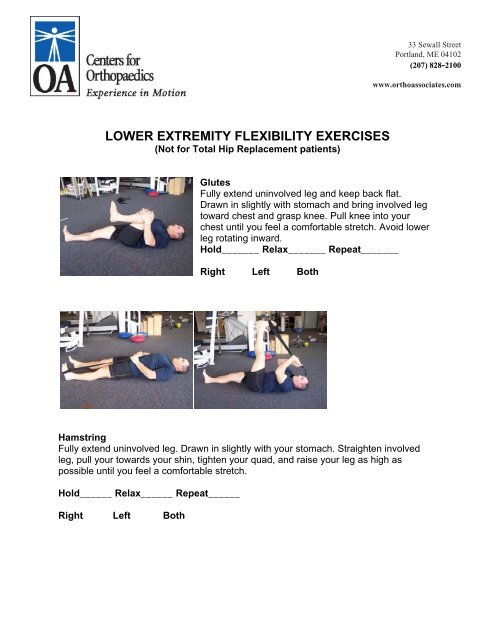 OA Centers for Orthopaedics
Experience in Motion

33 Sewall Street
Portland, ME 04102
(207) 828-2100

www.orthoassociates.com

LOWER EXTREMITY FLEXIBILITY EXERCISES
(Not for Total Hip Replacement patients)

Glutes
Fully extend uninvolved leg and keep back flat. Drawn in slightly with stomach and bring involved leg toward chest and grasp knee. Pull knee into your chest until you feel a comfortable stretch. Avoid lower leg rotating inward.
Hold_______ Relax_______ Repeat_______

Right Left Both

Hamstring
Fully extend uninvolved leg. Drawn in slightly with your stomach. Straighten involved leg, pull your towards your shin, tighten your quad, and raise your leg as high as possible until you feel a comfortable stretch.

Hold______ Relax______ Repeat______

Right Left Both