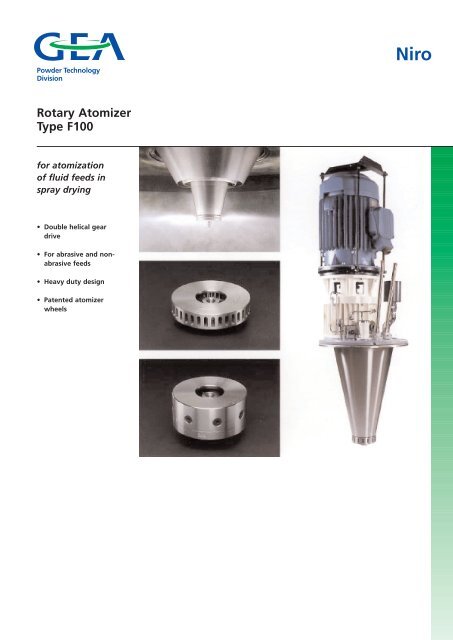 GEA
Powder Technology Division

Niro

Rotary Atomizer
Type F100

for atomization of fluid feeds in spray drying

• Double helical gear drive

• For abrasive and non-abrasive feeds

• Heavy duty design

• Patented atomizer wheels