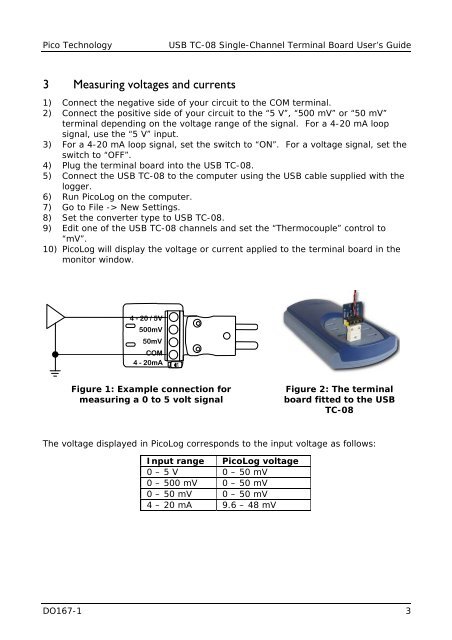 Pico Technology USB TC-08 Single-Channel Terminal Board User's Guide

3 Measuring voltages and currents

1) Connect the negative side of your circuit to the COM terminal.
2) Connect the positive side of your circuit to the "5 V", "500 mV" or "50 mV" terminal depending on the voltage range of the signal. For a 4-20 mA loop signal, use the "5 V" input.
3) For a 4-20 mA loop signal, set the switch to "ON". For a voltage signal, set the switch to "OFF".
4) Plug the terminal board into the USB TC-08.
5) Connect the USB TC-08 to the computer using the USB cable supplied with the logger.
6) Run PicoLog on the computer.
7) Go to File -> New Settings.
8) Set the converter type to USB TC-08.
9) Edit one of the USB TC-08 channels and set the "Thermocouple" control to "mV".
10) PicoLog will display the voltage or current applied to the terminal board in the monitor window.

4 - 20 / 5V
500mV
50mV
COM
4 - 20mA

Figure 1: Example connection for measuring a 0 to 5 volt signal

Figure 2: The terminal board fitted to the USB TC-08

The voltage displayed in PicoLog corresponds to the input voltage as follows:

| Input range | PicoLog voltage |
|---|---|
| 0 – 5 V | 0 – 50 mV |
| 0 – 500 mV | 0 – 50 mV |
| 0 – 50 mV | 0 – 50 mV |
| 4 – 20 mA | 9.6 – 48 mV |

DO167-1 3