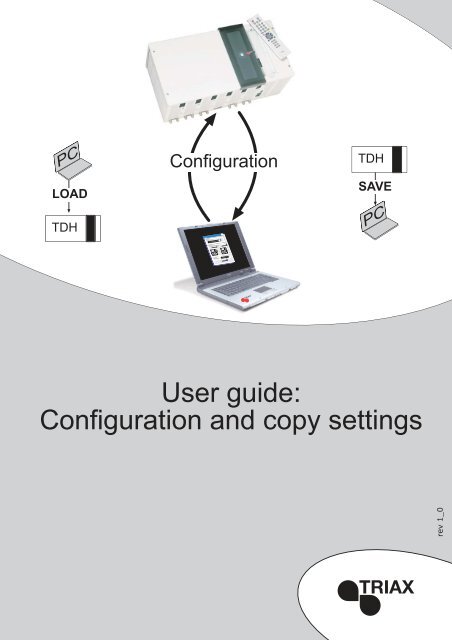 PC

LOAD

TDH

Configuration

TDH

SAVE

PC

User guide:
Configuration and copy settings

rev 1_0

TRIAX