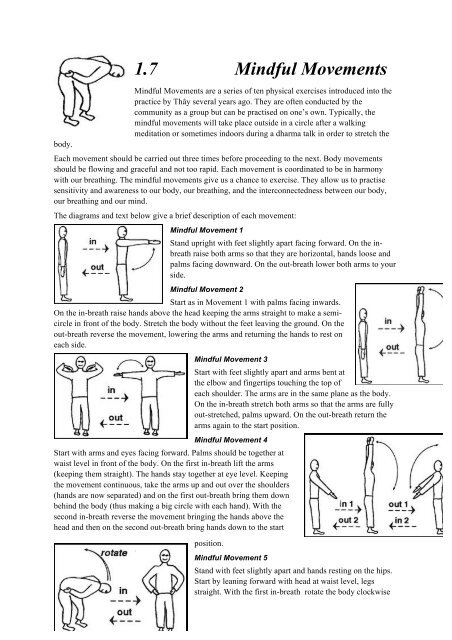 1.7 Mindful Movements

Mindful Movements are a series of ten physical exercises introduced into the practice by Thây several years ago. They are often conducted by the community as a group but can be practised on one's own. Typically, the mindful movements will take place outside in a circle after a walking meditation or sometimes indoors during a dharma talk in order to stretch the body.

Each movement should be carried out three times before proceeding to the next. Body movements should be flowing and graceful and not too rapid. Each movement is coordinated to be in harmony with our breathing. The mindful movements give us a chance to exercise. They allow us to practise sensitivity and awareness to our body, our breathing, and the interconnectedness between our body, our breathing and our mind.

The diagrams and text below give a brief description of each movement:

in
out

Mindful Movement 1

Stand upright with feet slightly apart facing forward. On the in-breath raise both arms so that they are horizontal, hands loose and palms facing downward. On the out-breath lower both arms to your side.

Mindful Movement 2

Start as in Movement 1 with palms facing inwards. On the in-breath raise hands above the head keeping the arms straight to make a semi-circle in front of the body. Stretch the body without the feet leaving the ground. On the out-breath reverse the movement, lowering the arms and returning the hands to rest on each side.

in
out

in
out

Mindful Movement 3

Start with feet slightly apart and arms bent at the elbow and fingertips touching the top of each shoulder. The arms are in the same plane as the body. On the in-breath stretch both arms so that the arms are fully out-stretched, palms upward. On the out-breath return the arms again to the start position.

Mindful Movement 4

Start with arms and eyes facing forward. Palms should be together at waist level in front of the body. On the first in-breath lift the arms (keeping them straight). The hands stay together at eye level. Keeping the movement continuous, take the arms up and out over the shoulders (hands are now separated) and on the first out-breath bring them down behind the body (thus making a big circle with each hand). With the second in-breath reverse the movement bringing the hands above the head and then on the second out-breath bring hands down to the start position.

in 1
out 2
out 1
in 2

rotate
in
out

Mindful Movement 5

Stand with feet slightly apart and hands resting on the hips. Start by leaning forward with head at waist level, legs straight. With the first in-breath rotate the body clockwise