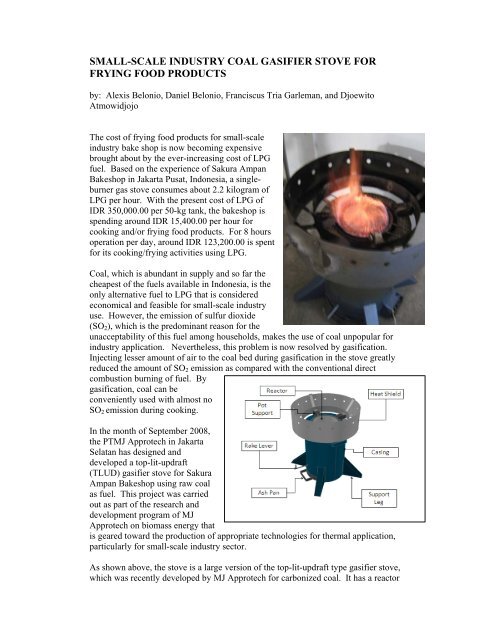 SMALL-SCALE INDUSTRY COAL GASIFIER STOVE FOR FRYING FOOD PRODUCTS

by: Alexis Belonio, Daniel Belonio, Franciscus Tria Garleman, and Djoewito Atmowidjojo

The cost of frying food products for small-scale industry bake shop is now becoming expensive brought about by the ever-increasing cost of LPG fuel. Based on the experience of Sakura Ampan Bakeshop in Jakarta Pusat, Indonesia, a single-burner gas stove consumes about 2.2 kilogram of LPG per hour. With the present cost of LPG of IDR 350,000.00 per 50-kg tank, the bakeshop is spending around IDR 15,400.00 per hour for cooking and/or frying food products. For 8 hours operation per day, around IDR 123,200.00 is spent for its cooking/frying activities using LPG.

Coal, which is abundant in supply and so far the cheapest of the fuels available in Indonesia, is the only alternative fuel to LPG that is considered economical and feasible for small-scale industry use. However, the emission of sulfur dioxide ($SO_2$), which is the predominant reason for the unacceptability of this fuel among households, makes the use of coal unpopular for industry application. Nevertheless, this problem is now resolved by gasification. Injecting lesser amount of air to the coal bed during gasification in the stove greatly reduced the amount of $SO_2$ emission as compared with the conventional direct combustion burning of fuel. By gasification, coal can be conveniently used with almost no $SO_2$ emission during cooking.

Reactor
Heat Shield
Pot Support
Rake Lever
Casing
Ash Pan
Support Leg

In the month of September 2008, the PTMJ Approtech in Jakarta Selatan has designed and developed a top-lit-updraft (TLUD) gasifier stove for Sakura Ampan Bakeshop using raw coal as fuel. This project was carried out as part of the research and development program of MJ Approtech on biomass energy that is geared toward the production of appropriate technologies for thermal application, particularly for small-scale industry sector.

As shown above, the stove is a large version of the top-lit-updraft type gasifier stove, which was recently developed by MJ Approtech for carbonized coal. It has a reactor