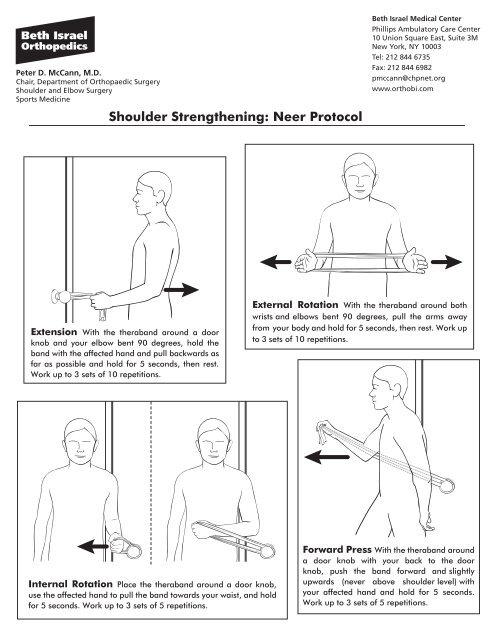 Beth Israel Orthopedics

Peter D. McCann, M.D.
Chair, Department of Orthopaedic Surgery
Shoulder and Elbow Surgery
Sports Medicine

Beth Israel Medical Center
Phillips Ambulatory Care Center
10 Union Square East, Suite 3M
New York, NY 10003
Tel: 212 844 6735
Fax: 212 844 6982
pmccann@chpnet.org
www.orthobi.com

Shoulder Strengthening: Neer Protocol

Extension With the theraband around a door knob and your elbow bent 90 degrees, hold the band with the affected hand and pull backwards as far as possible and hold for 5 seconds, then rest. Work up to 3 sets of 10 repetitions.

External Rotation With the theraband around both wrists and elbows bent 90 degrees, pull the arms away from your body and hold for 5 seconds, then rest. Work up to 3 sets of 10 repetitions.

Internal Rotation Place the theraband around a door knob, use the affected hand to pull the band towards your waist, and hold for 5 seconds. Work up to 3 sets of 5 repetitions.

Forward Press With the theraband around a door knob with your back to the door knob, push the band forward and slightly upwards (never above shoulder level) with your affected hand and hold for 5 seconds. Work up to 3 sets of 5 repetitions.