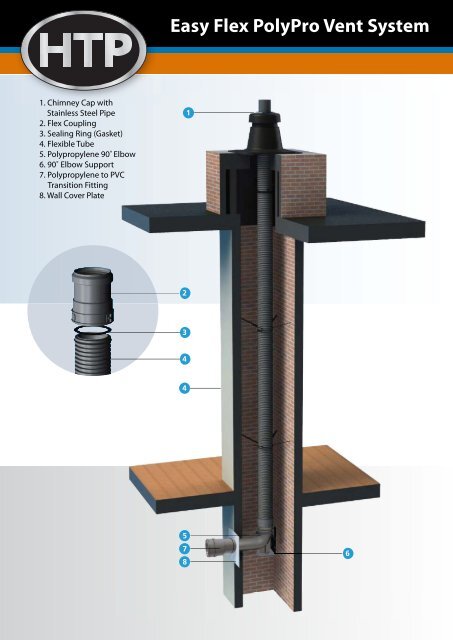 HTP

Easy Flex PolyPro Vent System

1. Chimney Cap with Stainless Steel Pipe
2. Flex Coupling
3. Sealing Ring (Gasket)
4. Flexible Tube
5. Polypropylene 90˚ Elbow
6. 90˚ Elbow Support
7. Polypropylene to PVC Transition Fitting
8. Wall Cover Plate

1

2

3

4

4

5

7

8

6