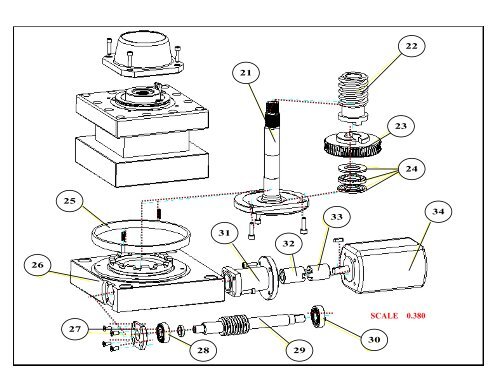 22
21
23
24
25
34
33
31
32
26
SCALE 0.380
27
28
29
30