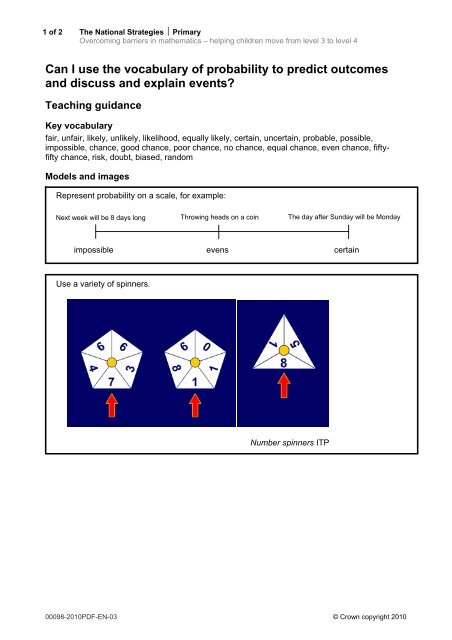 1 of 2 The National Strategies | Primary
Overcoming barriers in mathematics – helping children move from level 3 to level 4

Can I use the vocabulary of probability to predict outcomes and discuss and explain events?

Teaching guidance

Key vocabulary
fair, unfair, likely, unlikely, likelihood, equally likely, certain, uncertain, probable, possible, impossible, chance, good chance, poor chance, no chance, equal chance, even chance, fifty-fifty chance, risk, doubt, biased, random

Models and images

Represent probability on a scale, for example:

Next week will be 8 days long

Throwing heads on a coin

The day after Sunday will be Monday

impossible

evens

certain

Use a variety of spinners.

6 6 3 7 4

6 0 1 1 8

1 5 8

Number spinners ITP

00098-2010PDF-EN-03

© Crown copyright 2010