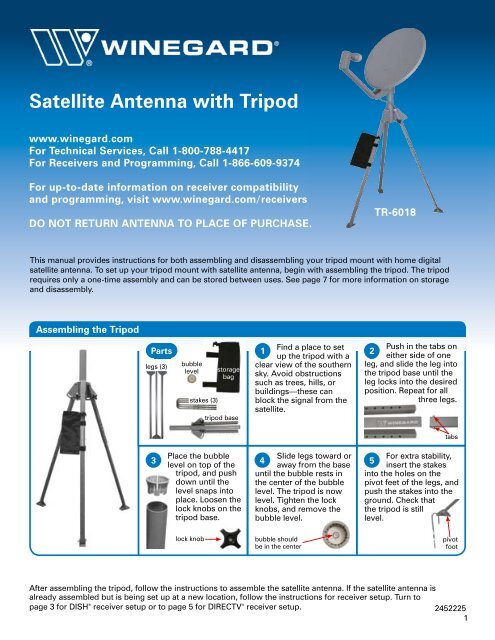 WINEGARD®

Satellite Antenna with Tripod

www.winegard.com
For Technical Services, Call 1-800-788-4417
For Receivers and Programming, Call 1-866-609-9374

For up-to-date information on receiver compatibility and programming, visit www.winegard.com/receivers

DO NOT RETURN ANTENNA TO PLACE OF PURCHASE.

TR-6018

This manual provides instructions for both assembling and disassembling your tripod mount with home digital satellite antenna. To set up your tripod mount with satellite antenna, begin with assembling the tripod. The tripod requires only a one-time assembly and can be stored between uses. See page 7 for more information on storage and disassembly.

Assembling the Tripod

Parts
legs (3)
bubble level
storage bag
stakes (3)
tripod base

1 Find a place to set up the tripod with a clear view of the southern sky. Avoid obstructions such as trees, hills, or buildings—these can block the signal from the satellite.

2 Push in the tabs on either side of one leg, and slide the leg into the tripod base until the leg locks into the desired position. Repeat for all three legs.

tabs

3 Place the bubble level on top of the tripod, and push down until the level snaps into place. Loosen the lock knobs on the tripod base.

lock knob

4 Slide legs toward or away from the base until the bubble rests in the center of the bubble level. The tripod is now level. Tighten the lock knobs, and remove the bubble level.

bubble should be in the center

5 For extra stability, insert the stakes into the holes on the pivot feet of the legs, and push the stakes into the ground. Check that the tripod is still level.

pivot foot

After assembling the tripod, follow the instructions to assemble the satellite antenna. If the satellite antenna is already assembled but is being set up at a new location, follow the instructions for receiver setup. Turn to page 3 for DISH® receiver setup or to page 5 for DIRECTV® receiver setup.

2452225
1