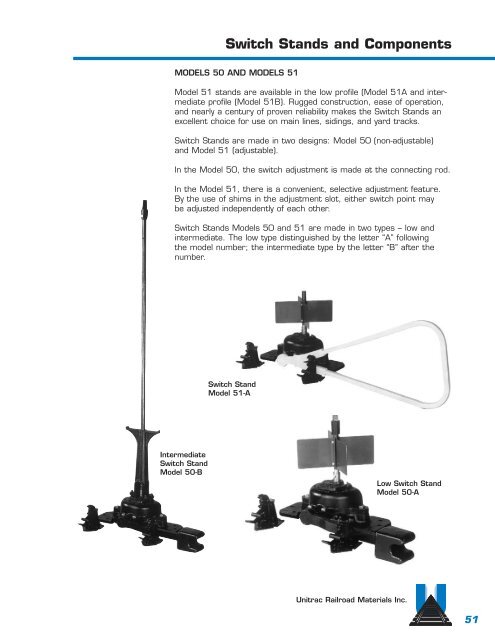 Switch Stands and Components

MODELS 50 AND MODELS 51

Model 51 stands are available in the low profile (Model 51A and intermediate profile (Model 51B). Rugged construction, ease of operation, and nearly a century of proven reliability makes the Switch Stands an excellent choice for use on main lines, sidings, and yard tracks.

Switch Stands are made in two designs: Model 50 (non-adjustable) and Model 51 (adjustable).

In the Model 50, the switch adjustment is made at the connecting rod.

In the Model 51, there is a convenient, selective adjustment feature. By the use of shims in the adjustment slot, either switch point may be adjusted independently of each other.

Switch Stands Models 50 and 51 are made in two types – low and intermediate. The low type distinguished by the letter "A" following the model number; the intermediate type by the letter "B" after the number.

Switch Stand Model 51-A

Intermediate Switch Stand Model 50-B

Low Switch Stand Model 50-A

Unitrac Railroad Materials Inc.

51