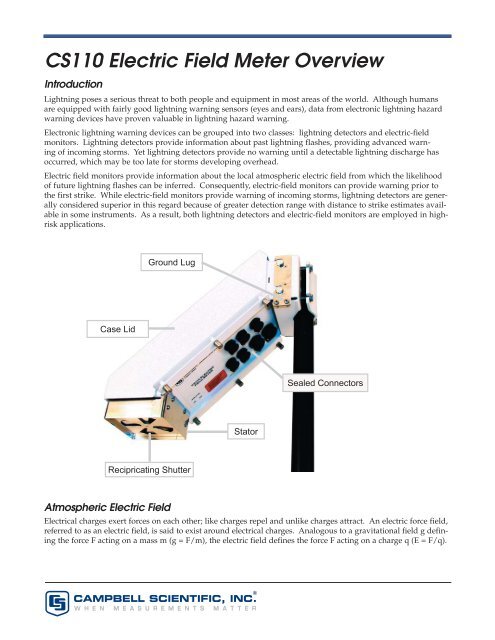 CS110 Electric Field Meter Overview

Introduction

Lightning poses a serious threat to both people and equipment in most areas of the world. Although humans are equipped with fairly good lightning warning sensors (eyes and ears), data from electronic lightning hazard warning devices have proven valuable in lightning hazard warning.

Electronic lightning warning devices can be grouped into two classes: lightning detectors and electric-field monitors. Lightning detectors provide information about past lightning flashes, providing advanced warning of incoming storms. Yet lightning detectors provide no warning until a detectable lightning discharge has occurred, which may be too late for storms developing overhead.

Electric field monitors provide information about the local atmospheric electric field from which the likelihood of future lightning flashes can be inferred. Consequently, electric-field monitors can provide warning prior to the first strike. While electric-field monitors provide warning of incoming storms, lightning detectors are generally considered superior in this regard because of greater detection range with distance to strike estimates available in some instruments. As a result, both lightning detectors and electric-field monitors are employed in high-risk applications.

Ground Lug

Case Lid

Sealed Connectors

Stator

Reciprocating Shutter

Atmospheric Electric Field

Electrical charges exert forces on each other; like charges repel and unlike charges attract. An electric force field, referred to as an electric field, is said to exist around electrical charges. Analogous to a gravitational field g defining the force F acting on a mass m (g = F/m), the electric field defines the force F acting on a charge q (E = F/q).

CAMPBELL SCIENTIFIC, INC.®
WHEN MEASUREMENTS MATTER