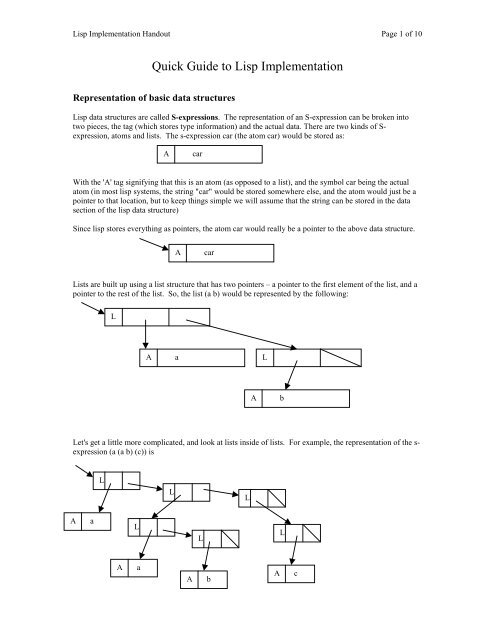 Lisp Implementation Handout

Page 1 of 10

Quick Guide to Lisp Implementation

Representation of basic data structures

Lisp data structures are called S-expressions. The representation of an S-expression can be broken into two pieces, the tag (which stores type information) and the actual data. There are two kinds of S-expression, atoms and lists. The s-expression car (the atom car) would be stored as:

A car

With the 'A' tag signifying that this is an atom (as opposed to a list), and the symbol car being the actual atom (in most lisp systems, the string "car" would be stored somewhere else, and the atom would just be a pointer to that location, but to keep things simple we will assume that the string can be stored in the data section of the lisp data structure)

Since lisp stores everything as pointers, the atom car would really be a pointer to the above data structure.

A car

Lists are built up using a list structure that has two pointers – a pointer to the first element of the list, and a pointer to the rest of the list. So, the list (a b) would be represented by the following:

L

A a

L

A b

Let's get a little more complicated, and look at lists inside of lists. For example, the representation of the s-expression (a (a b) (c)) is

L

L

L

A a

L

L

L

A a

A b

A c