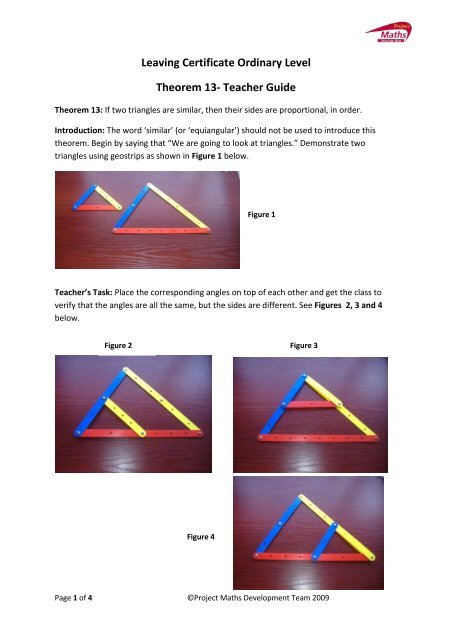 Project Maths

Leaving Certificate Ordinary Level

Theorem 13- Teacher Guide

Theorem 13: If two triangles are similar, then their sides are proportional, in order.

Introduction: The word 'similar' (or 'equiangular') should not be used to introduce this theorem. Begin by saying that "We are going to look at triangles." Demonstrate two triangles using geostrips as shown in Figure 1 below.

Figure 1

Teacher's Task: Place the corresponding angles on top of each other and get the class to verify that the angles are all the same, but the sides are different. See Figures 2, 3 and 4 below.

Figure 2

Figure 3

Figure 4

Page 1 of 4

©Project Maths Development Team 2009