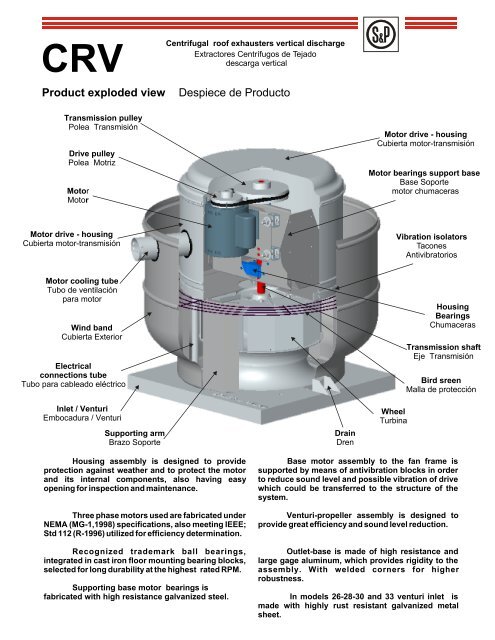 S&P

CRV

Centrifugal roof exhausters vertical discharge
Extractores Centrífugos de Tejado descarga vertical

Product exploded view    Despiece de Producto

Transmission pulley
Polea Transmisión

Drive pulley
Polea Motriz

Motor
Motor

Motor drive - housing
Cubierta motor-transmisión

Motor cooling tube
Tubo de ventilación para motor

Wind band
Cubierta Exterior

Electrical connections tube
Tubo para cableado eléctrico

Inlet / Venturi
Embocadura / Venturi

Supporting arm
Brazo Soporte

Motor drive - housing
Cubierta motor-transmisión

Motor bearings support base
Base Soporte motor chumaceras

Vibration isolators
Tacones Antivibratorios

Housing Bearings
Chumaceras

Transmission shaft
Eje Transmisión

Bird sreen
Malla de protección

Wheel
Turbina

Drain
Dren

Housing assembly is designed to provide protection against weather and to protect the motor and its internal components, also having easy opening for inspection and maintenance.

Three phase motors used are fabricated under NEMA (MG-1,1998) specifications, also meeting IEEE; Std 112 (R-1996) utilized for efficiency determination.

Recognized trademark ball bearings, integrated in cast iron floor mounting bearing blocks, selected for long durability at the highest rated RPM.

Supporting base motor bearings is fabricated with high resistance galvanized steel.

Base motor assembly to the fan frame is supported by means of antivibration blocks in order to reduce sound level and possible vibration of drive which could be transferred to the structure of the system.

Venturi-propeller assembly is designed to provide great efficiency and sound level reduction.

Outlet-base is made of high resistance and large gage aluminum, which provides rigidity to the assembly. With welded corners for higher robustness.

In models 26-28-30 and 33 venturi inlet is made with highly rust resistant galvanized metal sheet.