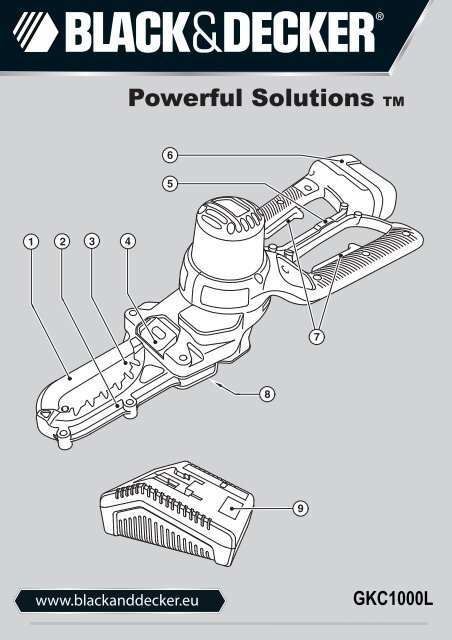 BLACK&DECKER®

Powerful Solutions ™

6
5
1 2 3 4
7
8
9

www.blackanddecker.eu

GKC1000L