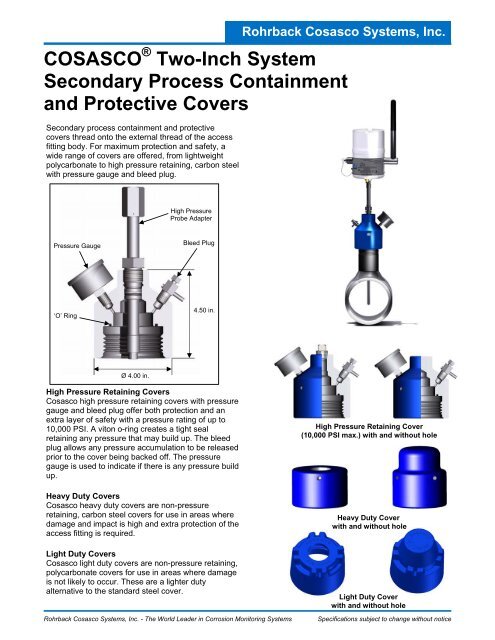 Rohrback Cosasco Systems, Inc.

COSASCO® Two-Inch System Secondary Process Containment and Protective Covers

Secondary process containment and protective covers thread onto the external thread of the access fitting body. For maximum protection and safety, a wide range of covers are offered, from lightweight polycarbonate to high pressure retaining, carbon steel with pressure gauge and bleed plug.

High Pressure Probe Adapter

Pressure Gauge

Bleed Plug

'O' Ring

4.50 in.

Ø 4.00 in.

High Pressure Retaining Covers
Cosasco high pressure retaining covers with pressure gauge and bleed plug offer both protection and an extra layer of safety with a pressure rating of up to 10,000 PSI. A viton o-ring creates a tight seal retaining any pressure that may build up. The bleed plug allows any pressure accumulation to be released prior to the cover being backed off. The pressure gauge is used to indicate if there is any pressure build up.

Heavy Duty Covers
Cosasco heavy duty covers are non-pressure retaining, carbon steel covers for use in areas where damage and impact is high and extra protection of the access fitting is required.

Light Duty Covers
Cosasco light duty covers are non-pressure retaining, polycarbonate covers for use in areas where damage is not likely to occur. These are a lighter duty alternative to the standard steel cover.

High Pressure Retaining Cover (10,000 PSI max.) with and without hole

Heavy Duty Cover with and without hole

Light Duty Cover with and without hole

Rohrback Cosasco Systems, Inc. - The World Leader in Corrosion Monitoring Systems

Specifications subject to change without notice