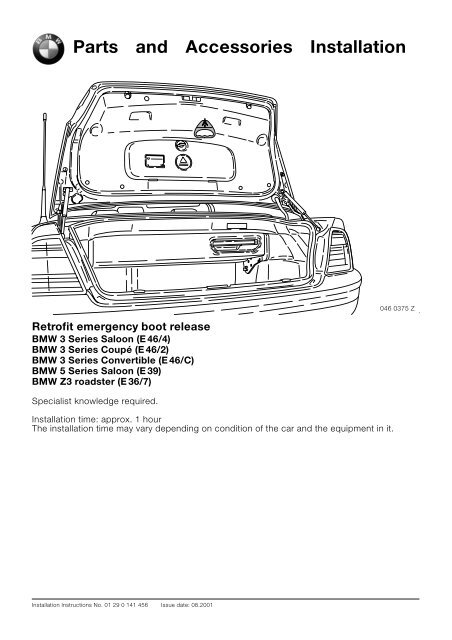 BMW

Parts and Accessories Installation

046 0375 Z

Retrofit emergency boot release
BMW 3 Series Saloon (E 46/4)
BMW 3 Series Coupé (E 46/2)
BMW 3 Series Convertible (E 46/C)
BMW 5 Series Saloon (E 39)
BMW Z3 roadster (E 36/7)

Specialist knowledge required.

Installation time: approx. 1 hour
The installation time may vary depending on condition of the car and the equipment in it.

Installation Instructions No. 01 29 0 141 456 Issue date: 08.2001