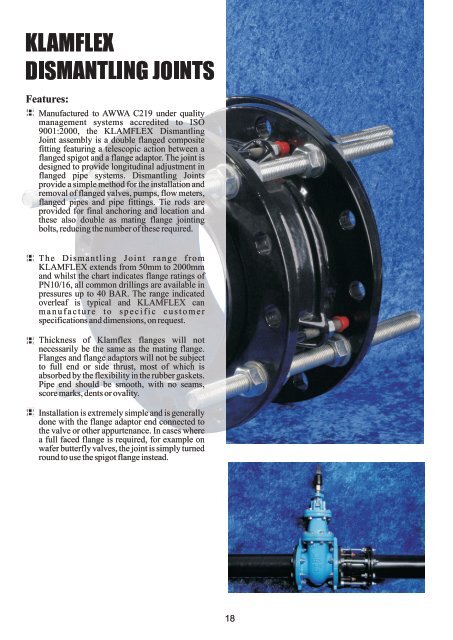 KLAMFLEX DISMANTLING JOINTS

Features:

Manufactured to AWWA C219 under quality management systems accredited to ISO 9001:2000, the KLAMFLEX Dismantling Joint assembly is a double flanged composite fitting featuring a telescopic action between a flanged spigot and a flange adaptor. The joint is designed to provide longitudinal adjustment in flanged pipe systems. Dismantling Joints provide a simple method for the installation and removal of flanged valves, pumps, flow meters, flanged pipes and pipe fittings. Tie rods are provided for final anchoring and location and these also double as mating flange jointing bolts, reducing the number of these required.

The Dismantling Joint range from KLAMFLEX extends from 50mm to 2000mm and whilst the chart indicates flange ratings of PN10/16, all common drillings are available in pressures up to 40 BAR. The range indicated overleaf is typical and KLAMFLEX can manufacture to specific customer specifications and dimensions, on request.

Thickness of Klamflex flanges will not necessarily be the same as the mating flange. Flanges and flange adaptors will not be subject to full end or side thrust, most of which is absorbed by the flexibility in the rubber gaskets. Pipe end should be smooth, with no seams, score marks, dents or ovality.

Installation is extremely simple and is generally done with the flange adaptor end connected to the valve or other appurtenance. In cases where a full faced flange is required, for example on wafer butterfly valves, the joint is simply turned round to use the spigot flange instead.

18