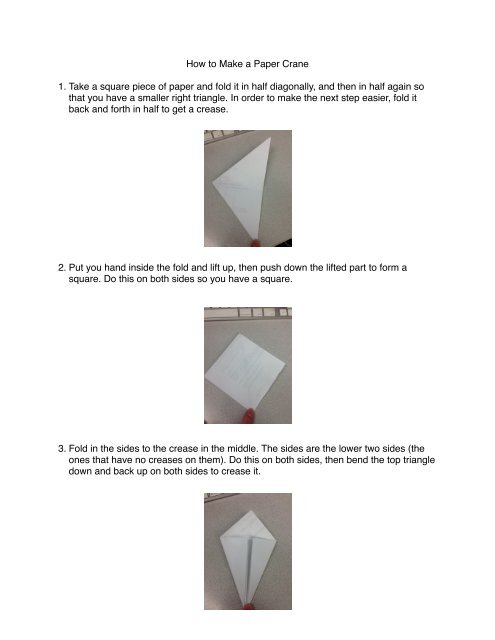 How to Make a Paper Crane

1. Take a square piece of paper and fold it in half diagonally, and then in half again so that you have a smaller right triangle. In order to make the next step easier, fold it back and forth in half to get a crease.

2. Put you hand inside the fold and lift up, then push down the lifted part to form a square. Do this on both sides so you have a square.

3. Fold in the sides to the crease in the middle. The sides are the lower two sides (the ones that have no creases on them). Do this on both sides, then bend the top triangle down and back up on both sides to crease it.