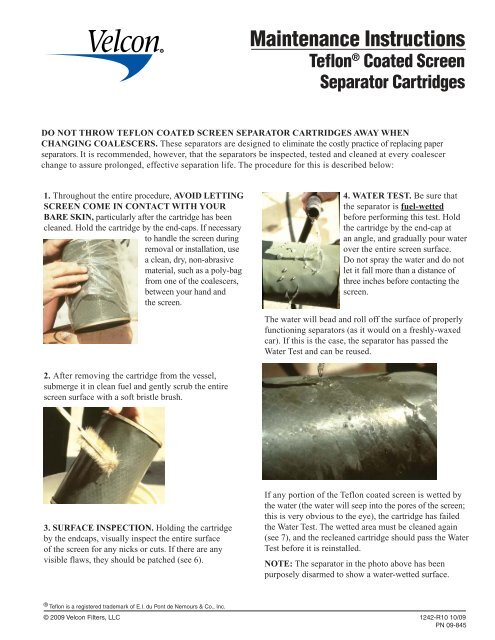 Velcon®

Maintenance Instructions
Teflon® Coated Screen
Separator Cartridges

DO NOT THROW TEFLON COATED SCREEN SEPARATOR CARTRIDGES AWAY WHEN CHANGING COALESCERS. These separators are designed to eliminate the costly practice of replacing paper separators. It is recommended, however, that the separators be inspected, tested and cleaned at every coalescer change to assure prolonged, effective separation life. The procedure for this is described below:

1. Throughout the entire procedure, AVOID LETTING SCREEN COME IN CONTACT WITH YOUR BARE SKIN, particularly after the cartridge has been cleaned. Hold the cartridge by the end-caps. If necessary to handle the screen during removal or installation, use a clean, dry, non-abrasive material, such as a poly-bag from one of the coalescers, between your hand and the screen.

2. After removing the cartridge from the vessel, submerge it in clean fuel and gently scrub the entire screen surface with a soft bristle brush.

3. SURFACE INSPECTION. Holding the cartridge by the endcaps, visually inspect the entire surface of the screen for any nicks or cuts. If there are any visible flaws, they should be patched (see 6).

4. WATER TEST. Be sure that the separator is fuel-wetted before performing this test. Hold the cartridge by the end-cap at an angle, and gradually pour water over the entire screen surface. Do not spray the water and do not let it fall more than a distance of three inches before contacting the screen.

The water will bead and roll off the surface of properly functioning separators (as it would on a freshly-waxed car). If this is the case, the separator has passed the Water Test and can be reused.

If any portion of the Teflon coated screen is wetted by the water (the water will seep into the pores of the screen; this is very obvious to the eye), the cartridge has failed the Water Test. The wetted area must be cleaned again (see 7), and the recleaned cartridge should pass the Water Test before it is reinstalled.

NOTE: The separator in the photo above has been purposely disarmed to show a water-wetted surface.

® Teflon is a registered trademark of E.I. du Pont de Nemours & Co., Inc.
© 2009 Velcon Filters, LLC
1242-R10 10/09
PN 09-845