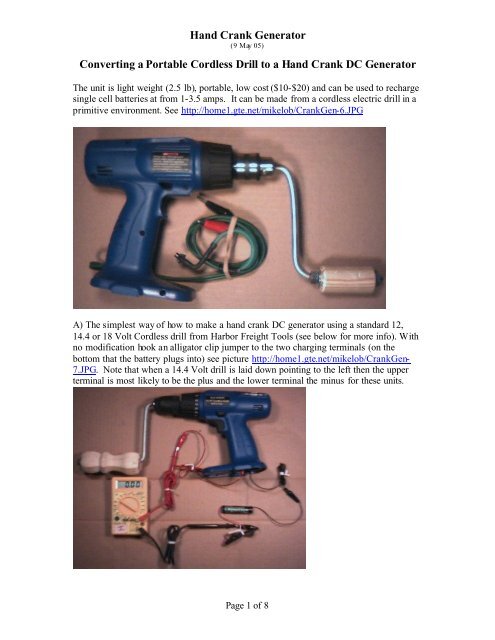 Hand Crank Generator
(9 May 05)

Converting a Portable Cordless Drill to a Hand Crank DC Generator

The unit is light weight (2.5 lb), portable, low cost ($10-$20) and can be used to recharge single cell batteries at from 1-3.5 amps. It can be made from a cordless electric drill in a primitive environment. See http://home1.gte.net/mikelob/CrankGen-6.JPG

A) The simplest way of how to make a hand crank DC generator using a standard 12, 14.4 or 18 Volt Cordless drill from Harbor Freight Tools (see below for more info). With no modification hook an alligator clip jumper to the two charging terminals (on the bottom that the battery plugs into) see picture http://home1.gte.net/mikelob/CrankGen-7.JPG. Note that when a 14.4 Volt drill is laid down pointing to the left then the upper terminal is most likely to be the plus and the lower terminal the minus for these units.

Page 1 of 8