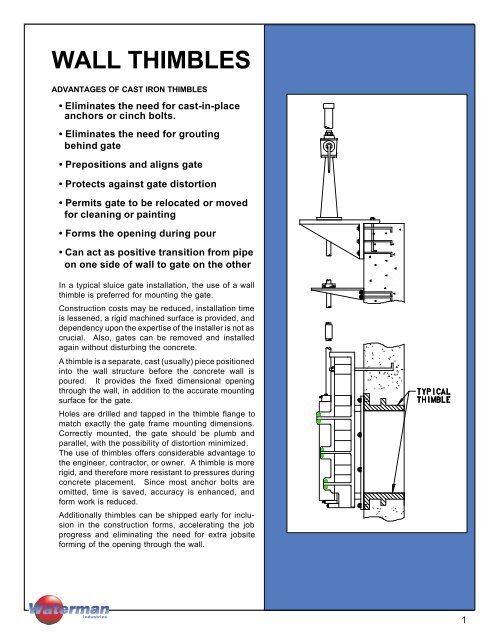 WALL THIMBLES

ADVANTAGES OF CAST IRON THIMBLES

• Eliminates the need for cast-in-place anchors or cinch bolts.

• Eliminates the need for grouting behind gate

• Prepositions and aligns gate

• Protects against gate distortion

• Permits gate to be relocated or moved for cleaning or painting

• Forms the opening during pour

• Can act as positive transition from pipe on one side of wall to gate on the other

In a typical sluice gate installation, the use of a wall thimble is preferred for mounting the gate.

Construction costs may be reduced, installation time is lessened, a rigid machined surface is provided, and dependency upon the expertise of the installer is not as crucial. Also, gates can be removed and installed again without disturbing the concrete.

A thimble is a separate, cast (usually) piece positioned into the wall structure before the concrete wall is poured. It provides the fixed dimensional opening through the wall, in addition to the accurate mounting surface for the gate.

Holes are drilled and tapped in the thimble flange to match exactly the gate frame mounting dimensions. Correctly mounted, the gate should be plumb and parallel, with the possibility of distortion minimized. The use of thimbles offers considerable advantage to the engineer, contractor, or owner. A thimble is more rigid, and therefore more resistant to pressures during concrete placement. Since most anchor bolts are omitted, time is saved, accuracy is enhanced, and form work is reduced.

Additionally thimbles can be shipped early for inclusion in the construction forms, accelerating the job progress and eliminating the need for extra jobsite forming of the opening through the wall.

TYPICAL THIMBLE

Waterman Industries

1