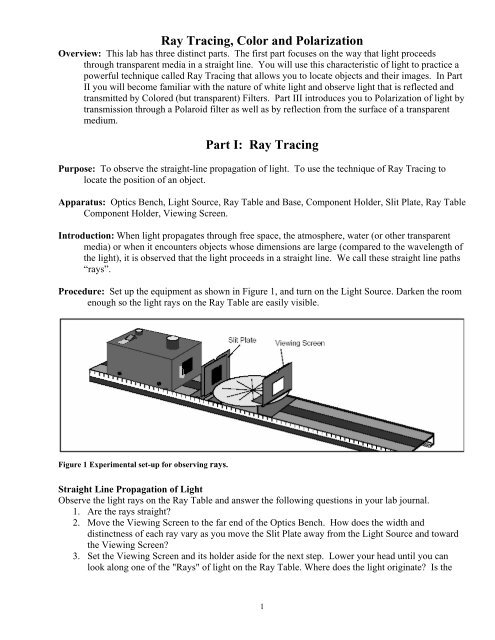 Ray Tracing, Color and Polarization

Overview: This lab has three distinct parts. The first part focuses on the way that light proceeds through transparent media in a straight line. You will use this characteristic of light to practice a powerful technique called Ray Tracing that allows you to locate objects and their images. In Part II you will become familiar with the nature of white light and observe light that is reflected and transmitted by Colored (but transparent) Filters. Part III introduces you to Polarization of light by transmission through a Polaroid filter as well as by reflection from the surface of a transparent medium.

Part I: Ray Tracing

Purpose: To observe the straight-line propagation of light. To use the technique of Ray Tracing to locate the position of an object.

Apparatus: Optics Bench, Light Source, Ray Table and Base, Component Holder, Slit Plate, Ray Table Component Holder, Viewing Screen.

Introduction: When light propagates through free space, the atmosphere, water (or other transparent media) or when it encounters objects whose dimensions are large (compared to the wavelength of the light), it is observed that the light proceeds in a straight line. We call these straight line paths "rays".

Procedure: Set up the equipment as shown in Figure 1, and turn on the Light Source. Darken the room enough so the light rays on the Ray Table are easily visible.

Slit Plate
Viewing Screen

Figure 1 Experimental set-up for observing rays.

Straight Line Propagation of Light
Observe the light rays on the Ray Table and answer the following questions in your lab journal.
1. Are the rays straight?
2. Move the Viewing Screen to the far end of the Optics Bench. How does the width and distinctness of each ray vary as you move the Slit Plate away from the Light Source and toward the Viewing Screen?
3. Set the Viewing Screen and its holder aside for the next step. Lower your head until you can look along one of the "Rays" of light on the Ray Table. Where does the light originate? Is the

1