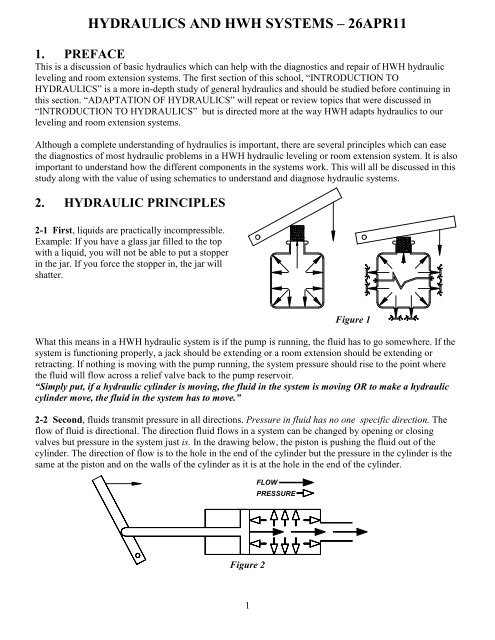 HYDRAULICS AND HWH SYSTEMS – 26APR11

1. PREFACE

This is a discussion of basic hydraulics which can help with the diagnostics and repair of HWH hydraulic leveling and room extension systems. The first section of this school, "INTRODUCTION TO HYDRAULICS" is a more in-depth study of general hydraulics and should be studied before continuing in this section. "ADAPTATION OF HYDRAULICS" will repeat or review topics that were discussed in "INTRODUCTION TO HYDRAULICS" but is directed more at the way HWH adapts hydraulics to our leveling and room extension systems.

Although a complete understanding of hydraulics is important, there are several principles which can ease the diagnostics of most hydraulic problems in a HWH hydraulic leveling or room extension system. It is also important to understand how the different components in the systems work. This will all be discussed in this study along with the value of using schematics to understand and diagnose hydraulic systems.

2. HYDRAULIC PRINCIPLES

2-1 First, liquids are practically incompressible. Example: If you have a glass jar filled to the top with a liquid, you will not be able to put a stopper in the jar. If you force the stopper in, the jar will shatter.

Figure 1

What this means in a HWH hydraulic system is if the pump is running, the fluid has to go somewhere. If the system is functioning properly, a jack should be extending or a room extension should be extending or retracting. If nothing is moving with the pump running, the system pressure should rise to the point where the fluid will flow across a relief valve back to the pump reservoir.

"Simply put, if a hydraulic cylinder is moving, the fluid in the system is moving OR to make a hydraulic cylinder move, the fluid in the system has to move."

2-2 Second, fluids transmit pressure in all directions. Pressure in fluid has no one specific direction. The flow of fluid is directional. The direction fluid flows in a system can be changed by opening or closing valves but pressure in the system just is. In the drawing below, the piston is pushing the fluid out of the cylinder. The direction of flow is to the hole in the end of the cylinder but the pressure in the cylinder is the same at the piston and on the walls of the cylinder as it is at the hole in the end of the cylinder.

FLOW
PRESSURE

Figure 2

1