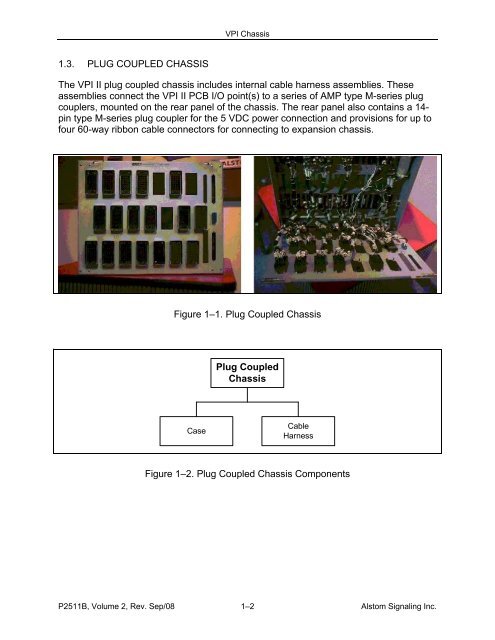 VPI Chassis

1.3. PLUG COUPLED CHASSIS

The VPI II plug coupled chassis includes internal cable harness assemblies. These assemblies connect the VPI II PCB I/O point(s) to a series of AMP type M-series plug couplers, mounted on the rear panel of the chassis. The rear panel also contains a 14-pin type M-series plug coupler for the 5 VDC power connection and provisions for up to four 60-way ribbon cable connectors for connecting to expansion chassis.

Figure 1–1. Plug Coupled Chassis

Plug Coupled Chassis

Case

Cable Harness

Figure 1–2. Plug Coupled Chassis Components

P2511B, Volume 2, Rev. Sep/08 1–2 Alstom Signaling Inc.