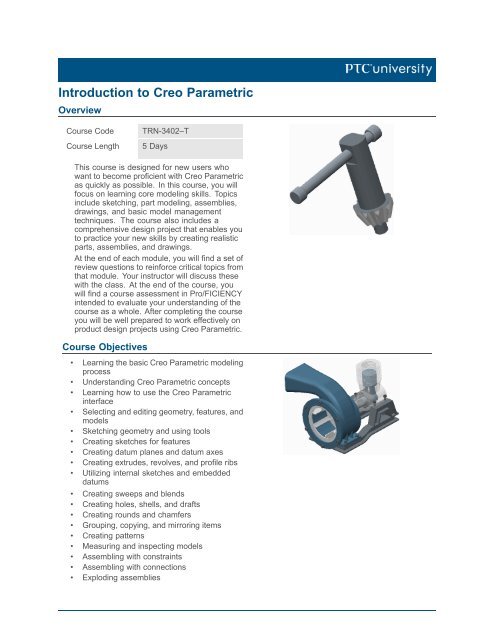 PTC university

Introduction to Creo Parametric

Overview

| Course Code | TRN-3402–T |
|---|---|
| Course Length | 5 Days |

This course is designed for new users who want to become proficient with Creo Parametric as quickly as possible. In this course, you will focus on learning core modeling skills. Topics include sketching, part modeling, assemblies, drawings, and basic model management techniques. The course also includes a comprehensive design project that enables you to practice your new skills by creating realistic parts, assemblies, and drawings.

At the end of each module, you will find a set of review questions to reinforce critical topics from that module. Your instructor will discuss these with the class. At the end of the course, you will find a course assessment in Pro/FICIENCY intended to evaluate your understanding of the course as a whole. After completing the course you will be well prepared to work effectively on product design projects using Creo Parametric.

Course Objectives

• Learning the basic Creo Parametric modeling process
• Understanding Creo Parametric concepts
• Learning how to use the Creo Parametric interface
• Selecting and editing geometry, features, and models
• Sketching geometry and using tools
• Creating sketches for features
• Creating datum planes and datum axes
• Creating extrudes, revolves, and profile ribs
• Utilizing internal sketches and embedded datums
• Creating sweeps and blends
• Creating holes, shells, and drafts
• Creating rounds and chamfers
• Grouping, copying, and mirroring items
• Creating patterns
• Measuring and inspecting models
• Assembling with constraints
• Assembling with connections
• Exploding assemblies