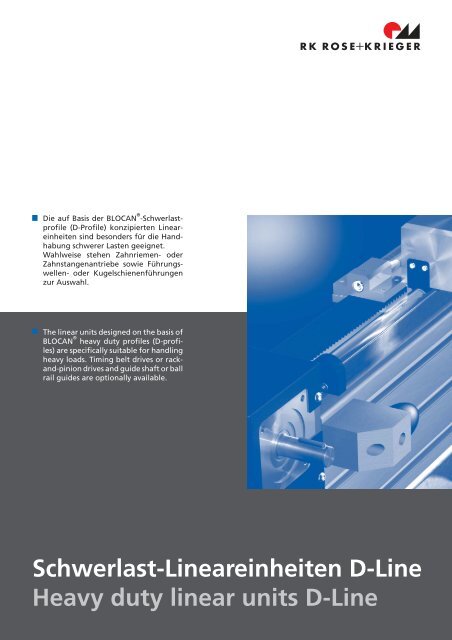 RK ROSE+KRIEGER

Die auf Basis der BLOCAN®-Schwerlastprofile (D-Profile) konzipierten Lineareinheiten sind besonders für die Handhabung schwerer Lasten geeignet. Wahlweise stehen Zahnriemen- oder Zahnstangenantriebe sowie Führungswellen- oder Kugelschienenführungen zur Auswahl.

The linear units designed on the basis of BLOCAN® heavy duty profiles (D-profiles) are specifically suitable for handling heavy loads. Timing belt drives or rack-and-pinion drives and guide shaft or ball rail guides are optionally available.

Schwerlast-Lineareinheiten D-Line
Heavy duty linear units D-Line