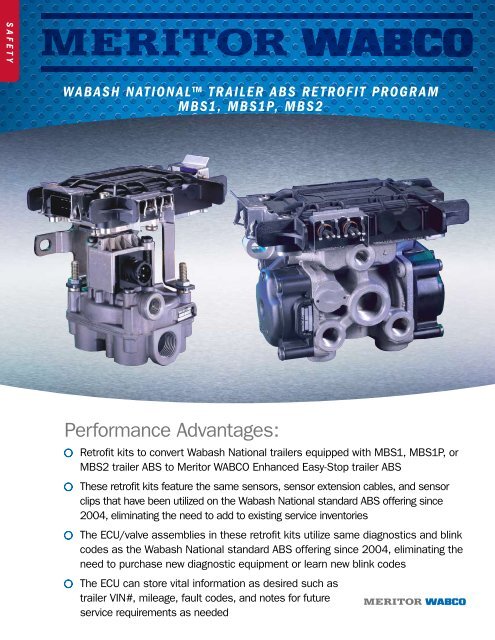 SAFETY

MERITOR WABCO

WABASH NATIONAL™ TRAILER ABS RETROFIT PROGRAM
MBS1, MBS1P, MBS2

Performance Advantages:

Retrofit kits to convert Wabash National trailers equipped with MBS1, MBS1P, or MBS2 trailer ABS to Meritor WABCO Enhanced Easy-Stop trailer ABS

These retrofit kits feature the same sensors, sensor extension cables, and sensor clips that have been utilized on the Wabash National standard ABS offering since 2004, eliminating the need to add to existing service inventories

The ECU/valve assemblies in these retrofit kits utilize same diagnostics and blink codes as the Wabash National standard ABS offering since 2004, eliminating the need to purchase new diagnostic equipment or learn new blink codes

The ECU can store vital information as desired such as trailer VIN#, mileage, fault codes, and notes for future service requirements as needed

MERITOR WABCO