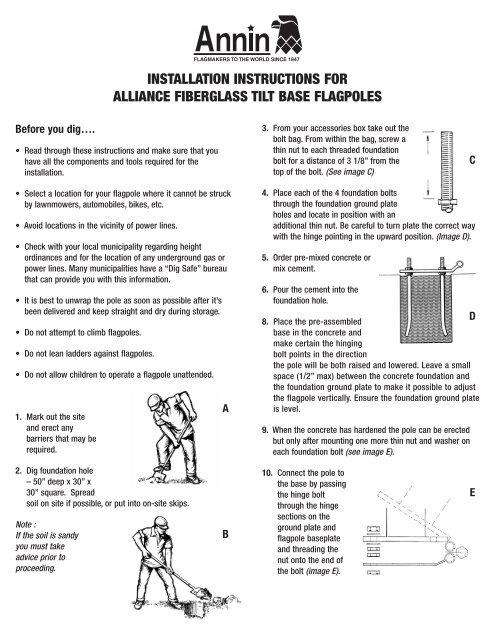 Annin
FLAGMAKERS TO THE WORLD SINCE 1847

INSTALLATION INSTRUCTIONS FOR
ALLIANCE FIBERGLASS TILT BASE FLAGPOLES

Before you dig….

• Read through these instructions and make sure that you have all the components and tools required for the installation.

• Select a location for your flagpole where it cannot be struck by lawnmowers, automobiles, bikes, etc.

• Avoid locations in the vicinity of power lines.

• Check with your local municipality regarding height ordinances and for the location of any underground gas or power lines. Many municipalities have a "Dig Safe" bureau that can provide you with this information.

• It is best to unwrap the pole as soon as possible after it's been delivered and keep straight and dry during storage.

• Do not attempt to climb flagpoles.

• Do not lean ladders against flagpoles.

• Do not allow children to operate a flagpole unattended.

1. Mark out the site and erect any barriers that may be required.

A

2. Dig foundation hole – 50" deep x 30" x 30" square. Spread soil on site if possible, or put into on-site skips.

Note :
If the soil is sandy you must take advice prior to proceeding.

B

3. From your accessories box take out the bolt bag. From within the bag, screw a thin nut to each threaded foundation bolt for a distance of 3 1/8" from the top of the bolt. (See image C)

C

4. Place each of the 4 foundation bolts through the foundation ground plate holes and locate in position with an additional thin nut. Be careful to turn plate the correct way with the hinge pointing in the upward position. (Image D).

5. Order pre-mixed concrete or mix cement.

6. Pour the cement into the foundation hole.

D

8. Place the pre-assembled base in the concrete and make certain the hinging bolt points in the direction the pole will be both raised and lowered. Leave a small space (1/2" max) between the concrete foundation and the foundation ground plate to make it possible to adjust the flagpole vertically. Ensure the foundation ground plate is level.

9. When the concrete has hardened the pole can be erected but only after mounting one more thin nut and washer on each foundation bolt (see image E).

10. Connect the pole to the base by passing the hinge bolt through the hinge sections on the ground plate and flagpole baseplate and threading the nut onto the end of the bolt (image E).

E