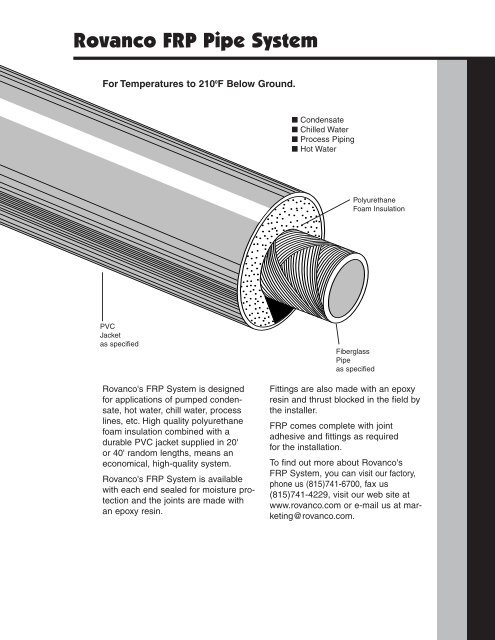 Rovanco FRP Pipe System

For Temperatures to 210°F Below Ground.

■ Condensate
■ Chilled Water
■ Process Piping
■ Hot Water

Polyurethane Foam Insulation

PVC Jacket as specified

Fiberglass Pipe as specified

Rovanco's FRP System is designed for applications of pumped condensate, hot water, chill water, process lines, etc. High quality polyurethane foam insulation combined with a durable PVC jacket supplied in 20' or 40' random lengths, means an economical, high-quality system.

Rovanco's FRP System is available with each end sealed for moisture protection and the joints are made with an epoxy resin.

Fittings are also made with an epoxy resin and thrust blocked in the field by the installer.

FRP comes complete with joint adhesive and fittings as required for the installation.

To find out more about Rovanco's FRP System, you can visit our factory, phone us (815)741-6700, fax us (815)741-4229, visit our web site at www.rovanco.com or e-mail us at marketing@rovanco.com.