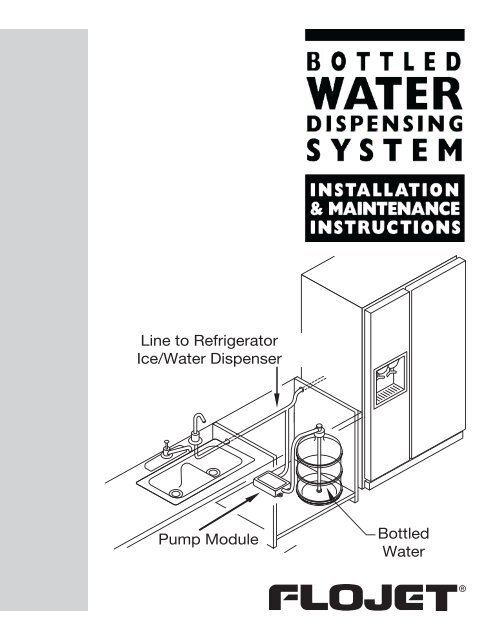 BOTTLED
WATER
DISPENSING
SYSTEM

INSTALLATION
& MAINTENANCE
INSTRUCTIONS

Line to Refrigerator
Ice/Water Dispenser

Pump Module

Bottled
Water

FLOJET®