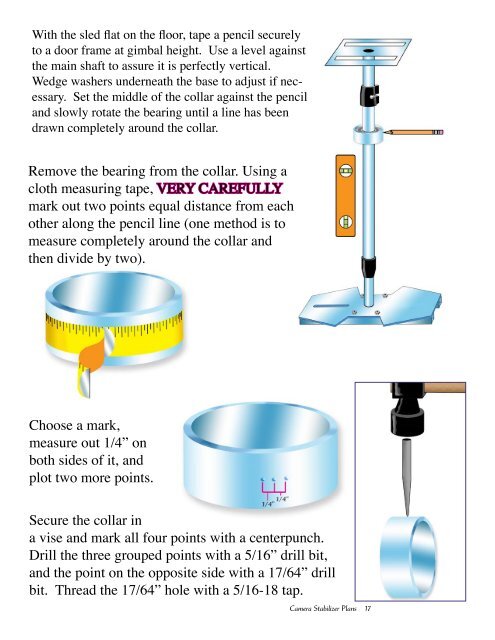 With the sled flat on the floor, tape a pencil securely to a door frame at gimbal height. Use a level against the main shaft to assure it is perfectly vertical. Wedge washers underneath the base to adjust if necessary. Set the middle of the collar against the pencil and slowly rotate the bearing until a line has been drawn completely around the collar.

Remove the bearing from the collar. Using a cloth measuring tape, VERY CAREFULLY mark out two points equal distance from each other along the pencil line (one method is to measure completely around the collar and then divide by two).

Choose a mark, measure out 1/4" on both sides of it, and plot two more points.

1/4" 1/4"

Secure the collar in a vise and mark all four points with a centerpunch. Drill the three grouped points with a 5/16" drill bit, and the point on the opposite side with a 17/64" drill bit. Thread the 17/64" hole with a 5/16-18 tap.

Camera Stabilizer Plans 17