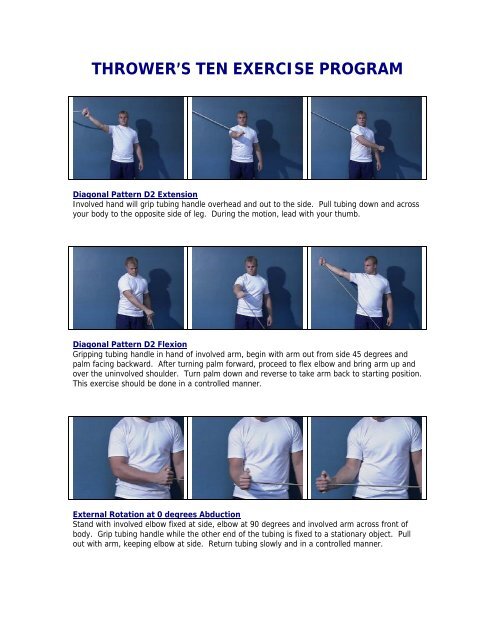 THROWER'S TEN EXERCISE PROGRAM

Diagonal Pattern D2 Extension
Involved hand will grip tubing handle overhead and out to the side. Pull tubing down and across your body to the opposite side of leg. During the motion, lead with your thumb.

Diagonal Pattern D2 Flexion
Gripping tubing handle in hand of involved arm, begin with arm out from side 45 degrees and palm facing backward. After turning palm forward, proceed to flex elbow and bring arm up and over the uninvolved shoulder. Turn palm down and reverse to take arm back to starting position. This exercise should be done in a controlled manner.

External Rotation at 0 degrees Abduction
Stand with involved elbow fixed at side, elbow at 90 degrees and involved arm across front of body. Grip tubing handle while the other end of the tubing is fixed to a stationary object. Pull out with arm, keeping elbow at side. Return tubing slowly and in a controlled manner.