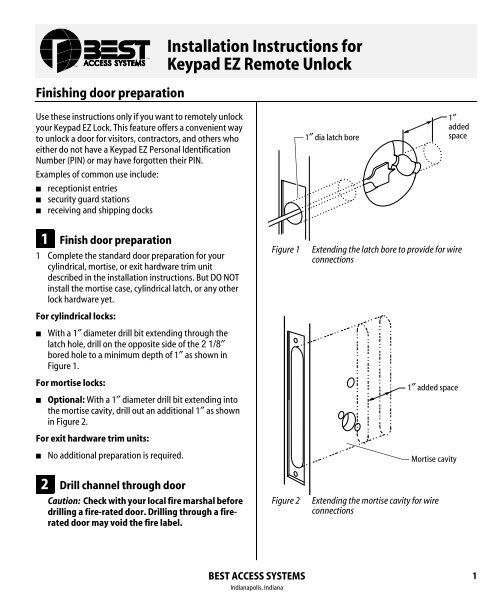 BEST ACCESS SYSTEMS

Installation Instructions for Keypad EZ Remote Unlock

Finishing door preparation

Use these instructions only if you want to remotely unlock your Keypad EZ Lock. This feature offers a convenient way to unlock a door for visitors, contractors, and others who either do not have a Keypad EZ Personal Identification Number (PIN) or may have forgotten their PIN.

Examples of common use include:

■ receptionist entries
■ security guard stations
■ receiving and shipping docks

1 Finish door preparation

1 Complete the standard door preparation for your cylindrical, mortise, or exit hardware trim unit described in the installation instructions. But DO NOT install the mortise case, cylindrical latch, or any other lock hardware yet.

For cylindrical locks:

■ With a 1″ diameter drill bit extending through the latch hole, drill on the opposite side of the 2 1/8″ bored hole to a minimum depth of 1″ as shown in Figure 1.

For mortise locks:

■ Optional: With a 1″ diameter drill bit extending into the mortise cavity, drill out an additional 1″ as shown in Figure 2.

For exit hardware trim units:

■ No additional preparation is required.

2 Drill channel through door

Caution: Check with your local fire marshal before drilling a fire-rated door. Drilling through a fire-rated door may void the fire label.

1″ dia latch bore

1″ added space

Figure 1 Extending the latch bore to provide for wire connections

1″ added space

Mortise cavity

Figure 2 Extending the mortise cavity for wire connections

BEST ACCESS SYSTEMS
Indianapolis, Indiana

1