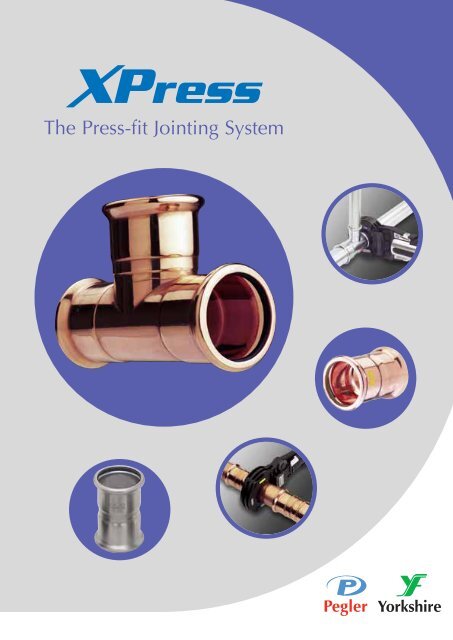 XPress
The Press-fit Jointing System

Pegler Yorkshire