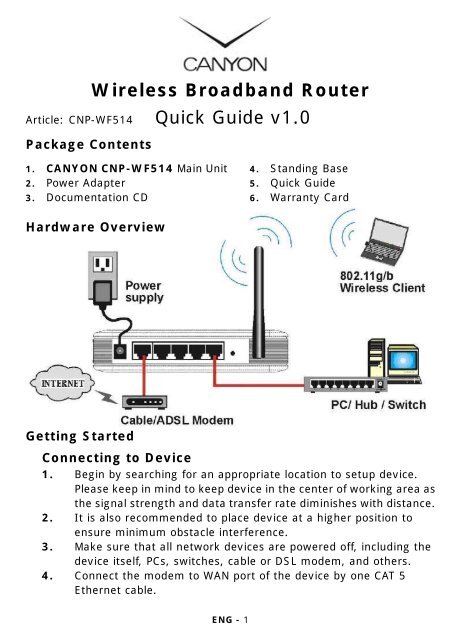 CANYON

Wireless Broadband Router

Article: CNP-WF514 Quick Guide v1.0

Package Contents

1. CANYON CNP-WF514 Main Unit
2. Power Adapter
3. Documentation CD
4. Standing Base
5. Quick Guide
6. Warranty Card

Hardware Overview

Power supply

802.11g/b Wireless Client

INTERNET

Cable/ADSL Modem

PC/ Hub / Switch

Getting Started

Connecting to Device

1. Begin by searching for an appropriate location to setup device. Please keep in mind to keep device in the center of working area as the signal strength and data transfer rate diminishes with distance.
2. It is also recommended to place device at a higher position to ensure minimum obstacle interference.
3. Make sure that all network devices are powered off, including the device itself, PCs, switches, cable or DSL modem, and others.
4. Connect the modem to WAN port of the device by one CAT 5 Ethernet cable.

ENG - 1