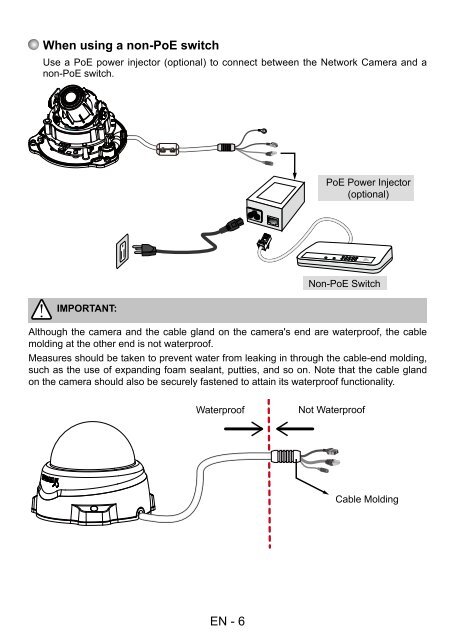 When using a non-PoE switch

Use a PoE power injector (optional) to connect between the Network Camera and a non-PoE switch.

PoE Power Injector (optional)

Non-PoE Switch

IMPORTANT:

Although the camera and the cable gland on the camera's end are waterproof, the cable molding at the other end is not waterproof.

Measures should be taken to prevent water from leaking in through the cable-end molding, such as the use of expanding foam sealant, putties, and so on. Note that the cable gland on the camera should also be securely fastened to attain its waterproof functionality.

Waterproof

Not Waterproof

Cable Molding

EN - 6