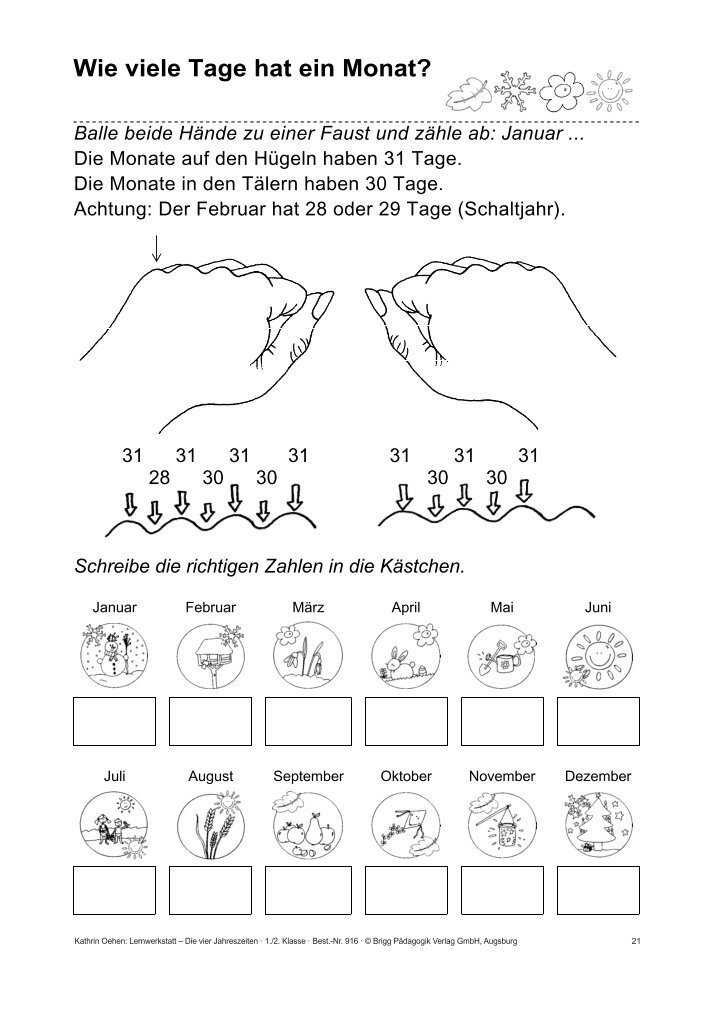 Wie viele Tage hat ein Monat?

Balle beide Hände zu einer Faust und zähle ab: Januar ...
Die Monate auf den Hügeln haben 31 Tage.
Die Monate in den Tälern haben 30 Tage.
Achtung: Der Februar hat 28 oder 29 Tage (Schaltjahr).

31 31 31 31
28 30 30

31 31 31
30 30

Schreibe die richtigen Zahlen in die Kästchen.

Januar Februar März April Mai Juni

Juli August September Oktober November Dezember

Kathrin Oehen: Lernwerkstatt – Die vier Jahreszeiten · 1./2. Klasse · Best.-Nr. 916 · © Brigg Pädagogik Verlag GmbH, Augsburg 21