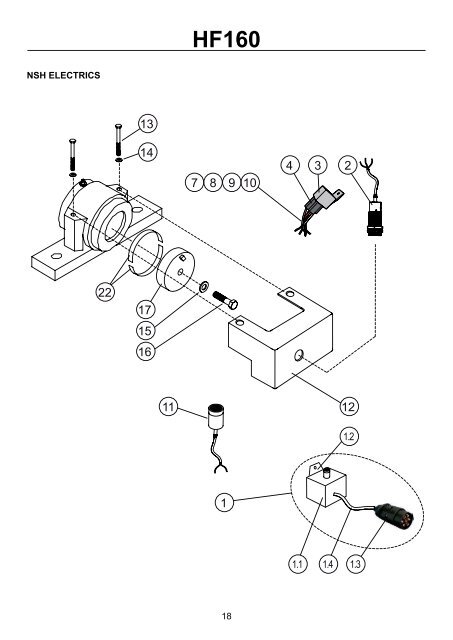 HF160

NSH ELECTRICS

13
14
4
3
2
7
8
9
10
22
17
15
16
12
11
1.2
1
1.1
1.4
1.3

18