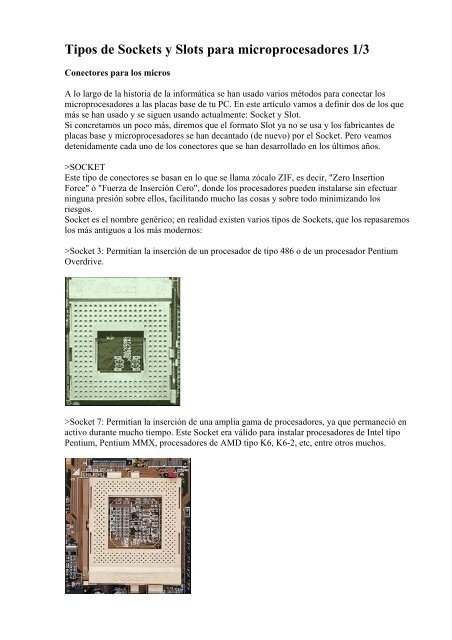 Tipos de Sockets y Slots para microprocesadores 1/3

Conectores para los micros

A lo largo de la historia de la informática se han usado varios métodos para conectar los microprocesadores a las placas base de tu PC. En este artículo vamos a definir dos de los que más se han usado y se siguen usando actualmente: Socket y Slot.
Si concretamos un poco más, diremos que el formato Slot ya no se usa y los fabricantes de placas base y microprocesadores se han decantado (de nuevo) por el Socket. Pero veamos detenidamente cada uno de los conectores que se han desarrollado en los últimos años.

>SOCKET
Este tipo de conectores se basan en lo que se llama zócalo ZIF, es decir, "Zero Insertion Force" ó "Fuerza de Inserción Cero", donde los procesadores pueden instalarse sin efectuar ninguna presión sobre ellos, facilitando mucho las cosas y sobre todo minimizando los riesgos.
Socket es el nombre genérico; en realidad existen varios tipos de Sockets, que los repasaremos los más antiguos a los más modernos:

>Socket 3: Permitían la inserción de un procesador de tipo 486 o de un procesador Pentium Overdrive.

>Socket 7: Permitían la inserción de una amplia gama de procesadores, ya que permaneció en activo durante mucho tiempo. Este Socket era válido para instalar procesadores de Intel tipo Pentium, Pentium MMX, procesadores de AMD tipo K6, K6-2, etc, entre otros muchos.