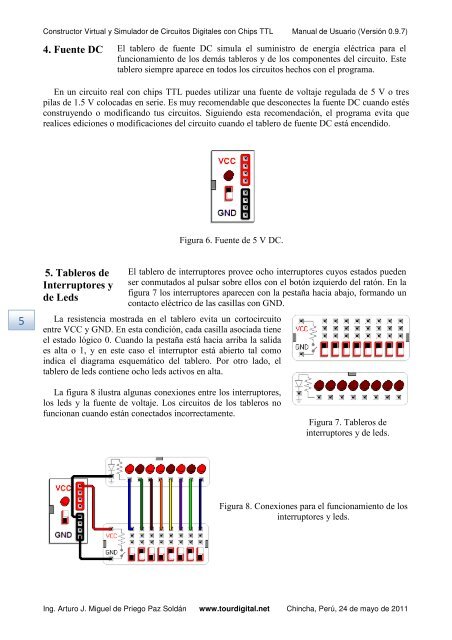 Constructor Virtual y Simulador de Circuitos Digitales con Chips TTL Manual de Usuario (Versión 0.9.7)

4. Fuente DC

El tablero de fuente DC simula el suministro de energía eléctrica para el funcionamiento de los demás tableros y de los componentes del circuito. Este tablero siempre aparece en todos los circuitos hechos con el programa.

En un circuito real con chips TTL puedes utilizar una fuente de voltaje regulada de 5 V o tres pilas de 1.5 V colocadas en serie. Es muy recomendable que desconectes la fuente DC cuando estés construyendo o modificando tus circuitos. Siguiendo esta recomendación, el programa evita que realices ediciones o modificaciones del circuito cuando el tablero de fuente DC está encendido.

VCC

GND

Figura 6. Fuente de 5 V DC.

5. Tableros de Interruptores y de Leds

El tablero de interruptores provee ocho interruptores cuyos estados pueden ser conmutados al pulsar sobre ellos con el botón izquierdo del ratón. En la figura 7 los interruptores aparecen con la pestaña hacia abajo, formando un contacto eléctrico de las casillas con GND.

5

La resistencia mostrada en el tablero evita un cortocircuito entre VCC y GND. En esta condición, cada casilla asociada tiene el estado lógico 0. Cuando la pestaña está hacia arriba la salida es alta o 1, y en este caso el interruptor está abierto tal como indica el diagrama esquemático del tablero. Por otro lado, el tablero de leds contiene ocho leds activos en alta.

La figura 8 ilustra algunas conexiones entre los interruptores, los leds y la fuente de voltaje. Los circuitos de los tableros no funcionan cuando están conectados incorrectamente.

VCC

GND

Figura 7. Tableros de interruptores y de leds.

VCC

GND

VCC

GND

Figura 8. Conexiones para el funcionamiento de los interruptores y leds.

Ing. Arturo J. Miguel de Priego Paz Soldán www.tourdigital.net Chincha, Perú, 24 de mayo de 2011