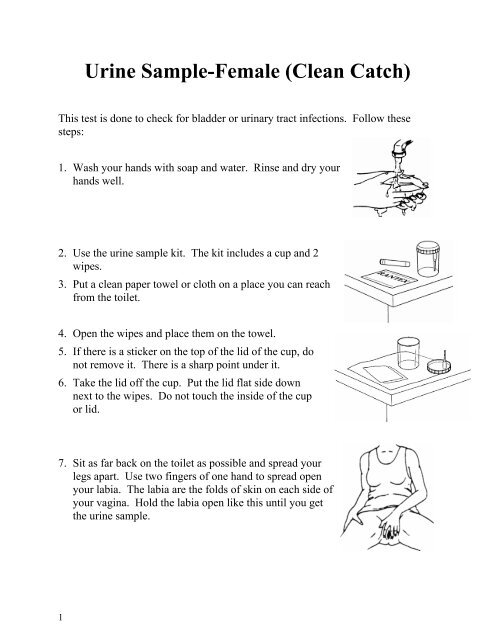 Urine Sample-Female (Clean Catch)

This test is done to check for bladder or urinary tract infections. Follow these steps:

1. Wash your hands with soap and water. Rinse and dry your hands well.

2. Use the urine sample kit. The kit includes a cup and 2 wipes.

3. Put a clean paper towel or cloth on a place you can reach from the toilet.

4. Open the wipes and place them on the towel.

5. If there is a sticker on the top of the lid of the cup, do not remove it. There is a sharp point under it.

6. Take the lid off the cup. Put the lid flat side down next to the wipes. Do not touch the inside of the cup or lid.

7. Sit as far back on the toilet as possible and spread your legs apart. Use two fingers of one hand to spread open your labia. The labia are the folds of skin on each side of your vagina. Hold the labia open like this until you get the urine sample.

1